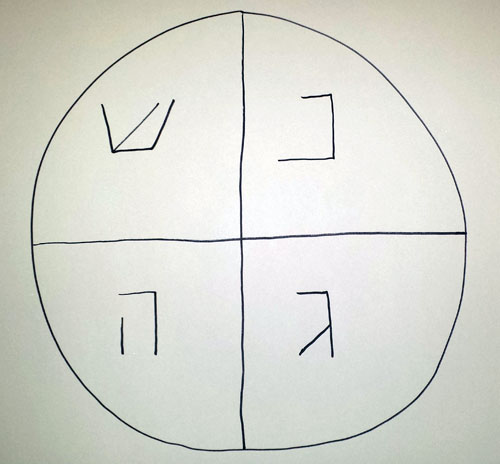 ש נ
ה ג